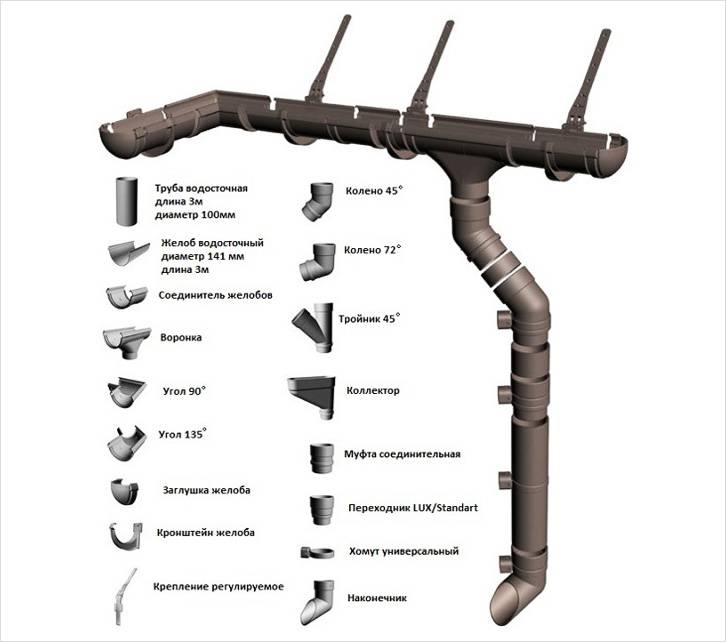 Труба водосточная длина 3м диаметр 100мм

Желоб водосточный диаметр 141 мм длина 3м

Соединитель желобов

Воронка

Угол 90°

Угол 135°

Заглушка желоба

Кронштейн желоба

Крепление регулируемое

Колено 45°

Колено 72°

Тройник 45°

Коллектор

Муфта соединительная

Переходник LUX/Standart

Хомут универсальный

Наконечник